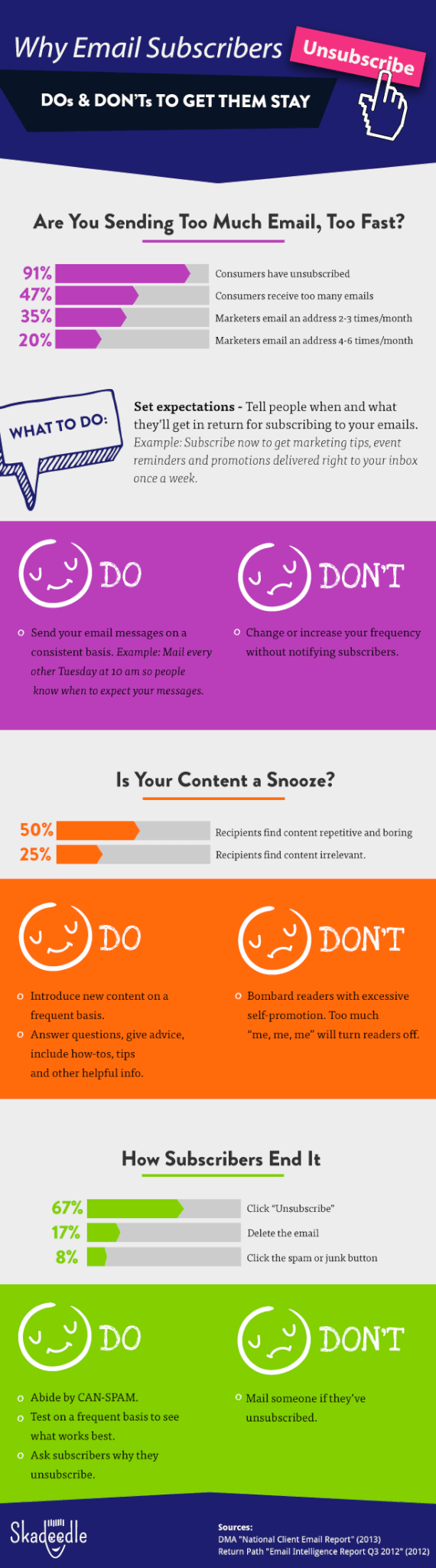 Why Email Subscribers Unsubscribe

DOs & DON'Ts TO GET THEM STAY

Are You Sending Too Much Email, Too Fast?

91% Consumers have unsubscribed
47% Consumers receive too many emails
35% Marketers email an address 2-3 times/month
20% Marketers email an address 4-6 times/month

WHAT TO DO:

Set expectations - Tell people when and what they'll get in return for subscribing to your emails. Example: Subscribe now to get marketing tips, event reminders and promotions delivered right to your inbox once a week.

DO

Send your email messages on a consistent basis. Example: Mail every other Tuesday at 10 am so people know when to expect your messages.

DON'T

Change or increase your frequency without notifying subscribers.

Is Your Content a Snooze?

50% Recipients find content repetitive and boring
25% Recipients find content irrelevant.

DO

Introduce new content on a frequent basis.
Answer questions, give advice, include how-tos, tips and other helpful info.

DON'T

Bombard readers with excessive self-promotion. Too much "me, me, me" will turn readers off.

How Subscribers End It

67% Click "Unsubscribe"
17% Delete the email
8% Click the spam or junk button

DO

Abide by CAN-SPAM.
Test on a frequent basis to see what works best.
Ask subscribers why they unsubscribe.

DON'T

Mail someone if they've unsubscribed.

Skadeedle

Sources:
DMA "National Client Email Report" (2013)
Return Path "Email Intelligence Report Q3 2012" (2012)